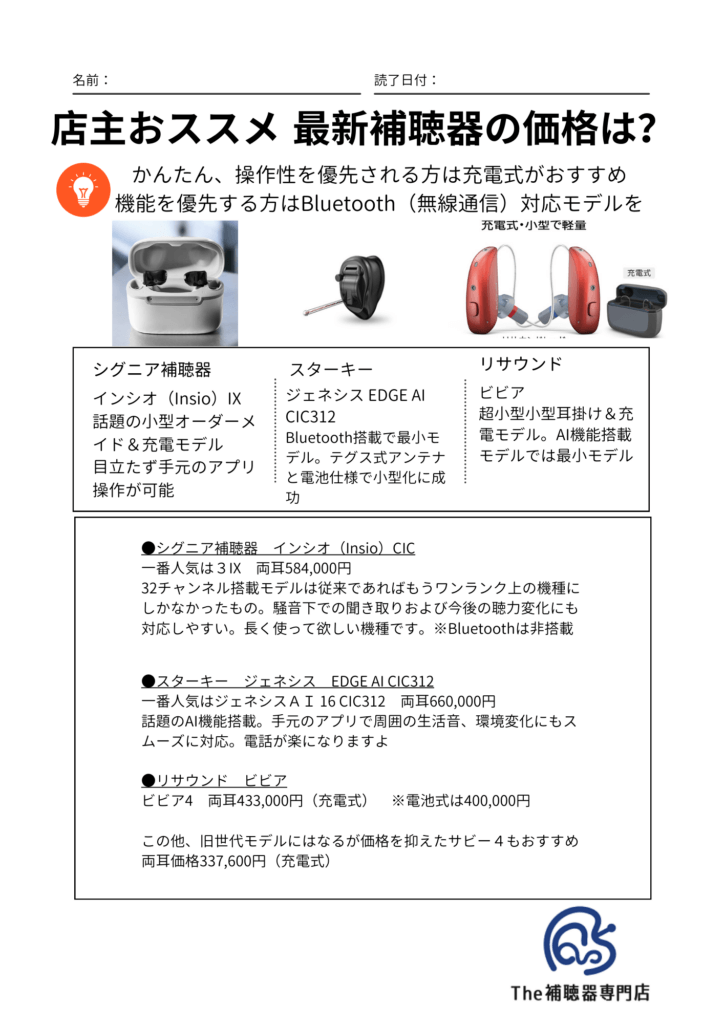 名前：

読了日付：

店主おススメ 最新補聴器の価格は?

かんたん、操作性を優先される方は充電式がおすすめ
機能を優先する方はBluetooth（無線通信）対応モデルを

充電式・小型で軽量

充電式

シグニア補聴器
インシオ（Insio）IX
話題の小型オーダーメイド＆充電モデル
目立たず手元のアプリ操作が可能

スターキー
ジェネシス EDGE AI CIC312
Bluetooth搭載で最小モデル。テグス式アンテナと電池仕様で小型化に成功

リサウンド
ビビア
超小型小型耳掛け＆充電モデル。AI機能搭載モデルでは最小モデル

●シグニア補聴器　インシオ（Insio）CIC
一番人気は３IX　両耳584,000円
32チャンネル搭載モデルは従来であればもうワンランク上の機種にしかなかったもの。騒音下での聞き取りおよび今後の聴力変化にも対応しやすい。長く使って欲しい機種です。※Bluetoothは非搭載

●スターキー　ジェネシス　EDGE AI CIC312
一番人気はジェネシスＡＩ 16 CIC312　両耳660,000円
話題のAI機能搭載。手元のアプリで周囲の生活音、環境変化にもスムーズに対応。電話が楽になりますよ

●リサウンド　ビビア
ビビア4　両耳433,000円（充電式）　※電池式は400,000円

この他、旧世代モデルにはなるが価格を抑えたサビー４もおすすめ
両耳価格337,600円（充電式）

The 補聴器専門店